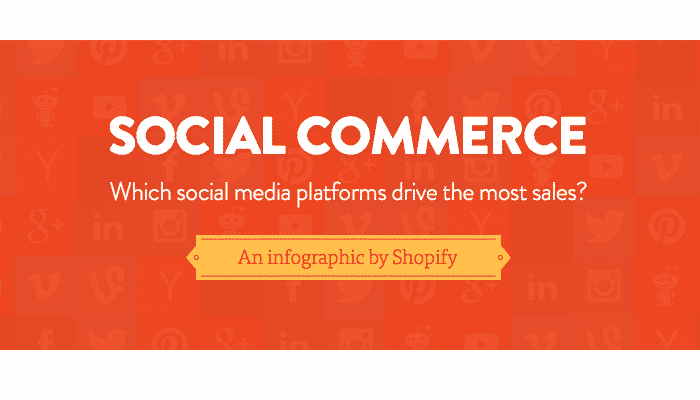 SOCIAL COMMERCE

Which social media platforms drive the most sales?

An infographic by Shopify